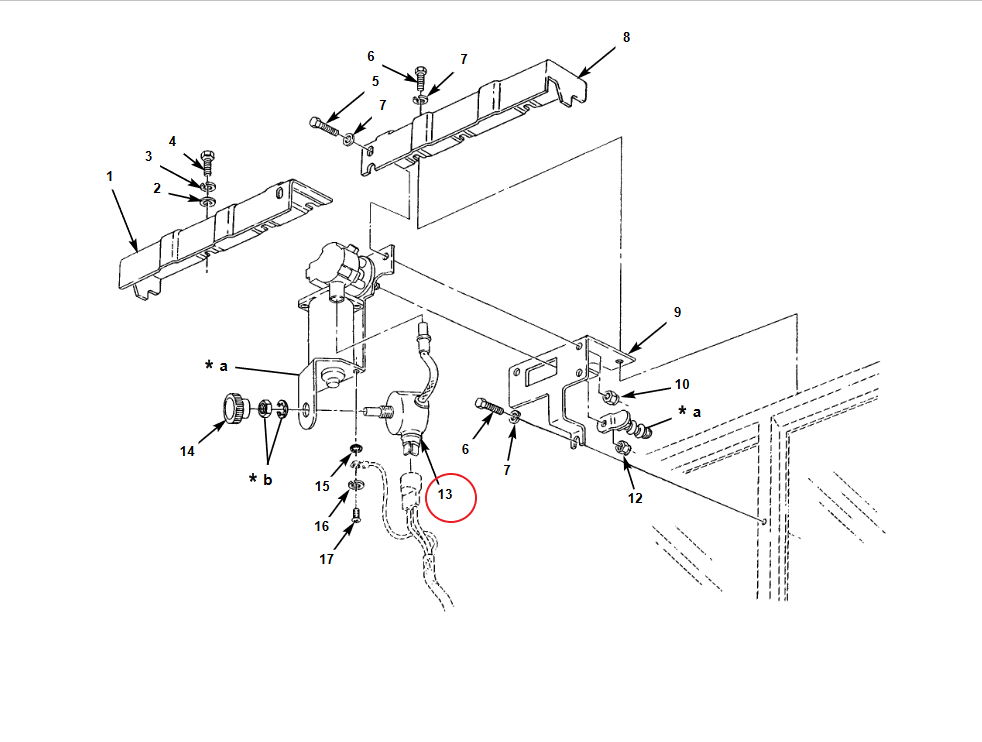 8
6
7
5
7
4
3
2
1
9
* a
10
* a
14
* b
6
7
12
15
13
16
17