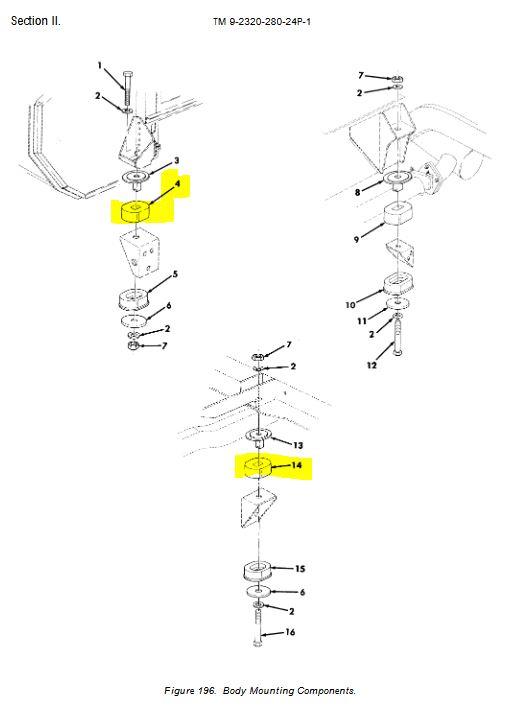 Section II.

TM 9-2320-280-24P-1

1
2
3
4
5
6
2
7

7
2
8
9
10
11
2
12

7
2
13
14
15
6
2
16

Figure 196. Body Mounting Components.