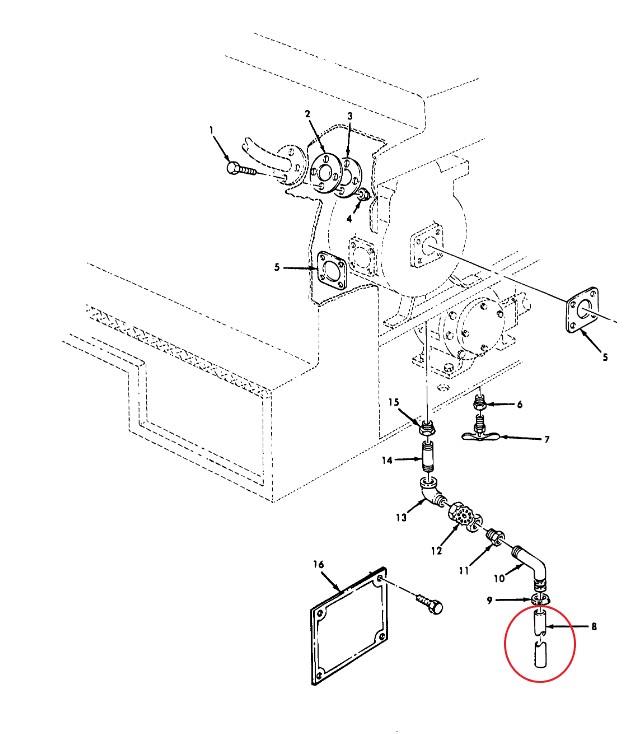 1
2
3
4
5
5
6
7
15
14
13
12
11
10
9
8
16