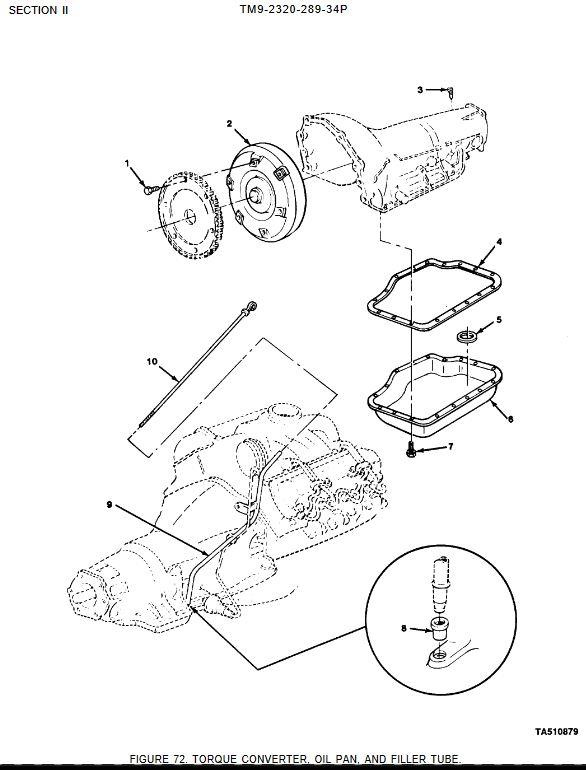 SECTION II

TM9-2320-289-34P

3

2

1

4

5

10

6

7

9

8

TA510879

FIGURE 72. TORQUE CONVERTER, OIL PAN, AND FILLER TUBE.