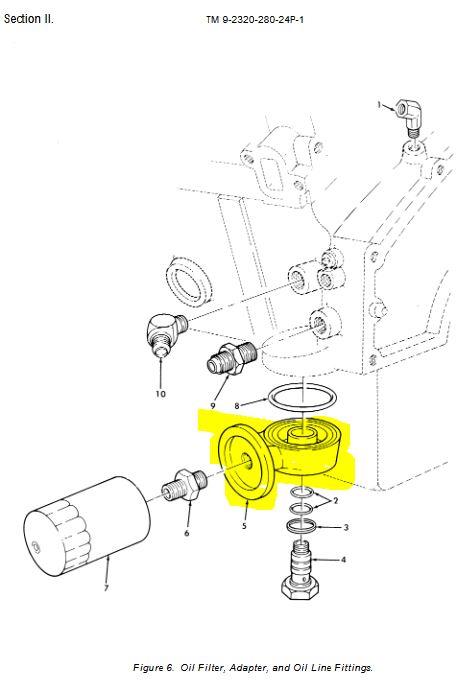 Section II.

TM 9-2320-280-24P-1

1

10

9

8

2

3

4

5

6

7

Figure 6. Oil Filter, Adapter, and Oil Line Fittings.