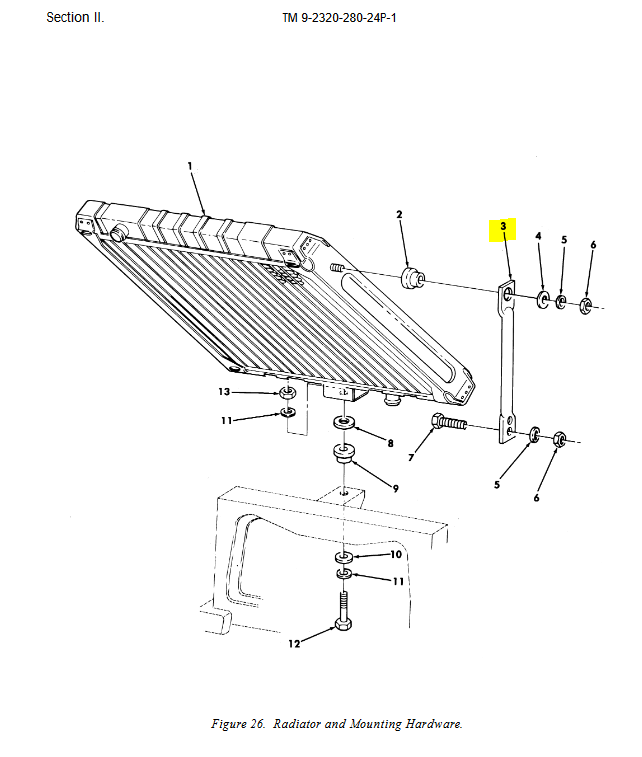 Section II.

TM 9-2320-280-24P-1

1

2

3

4

5

6

13

11

8

7

5

6

9

10

11

12

Figure 26. Radiator and Mounting Hardware.