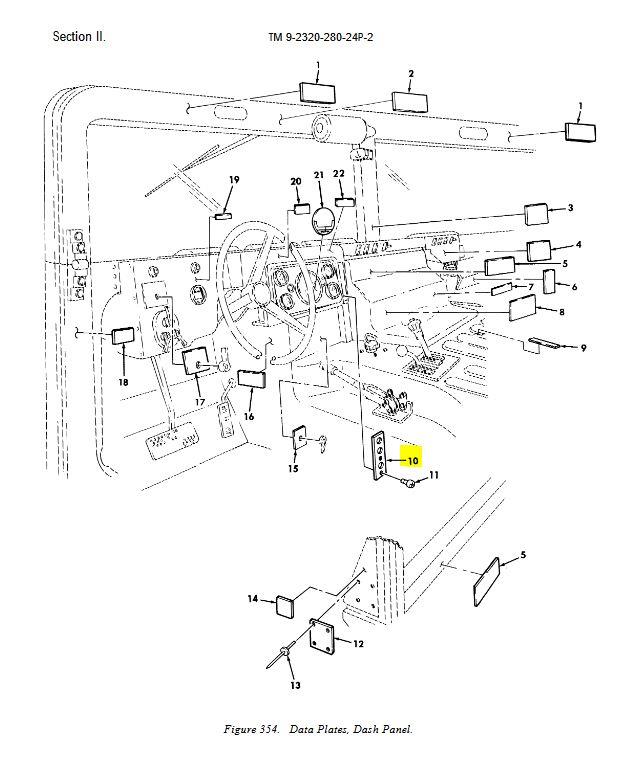 Section II.

TM 9-2320-280-24P-2

1
2
1
19
20
21
22
3
4
5
6
7
8
9
18
17
16
15
10
11
5
14
12
13

Figure 354. Data Plates, Dash Panel.