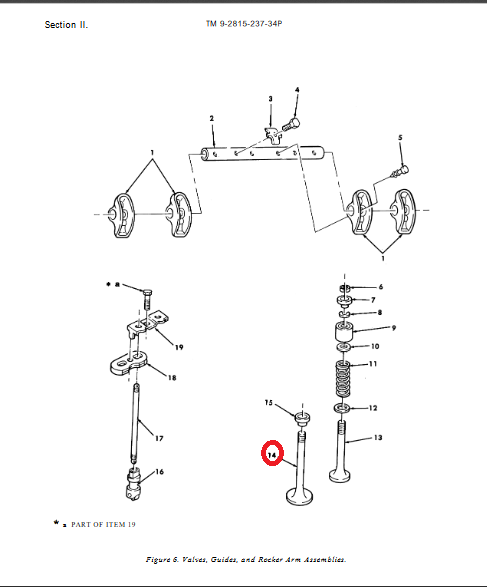 Section II.

TM 9-2815-237-34P

1
2
3
4
5
1

* a
19
18
17
16

6
7
8
9
10
11
12
13
15
14

* a PART OF ITEM 19

Figure 6. Valves, Guides, and Rocker Arm Assemblies.