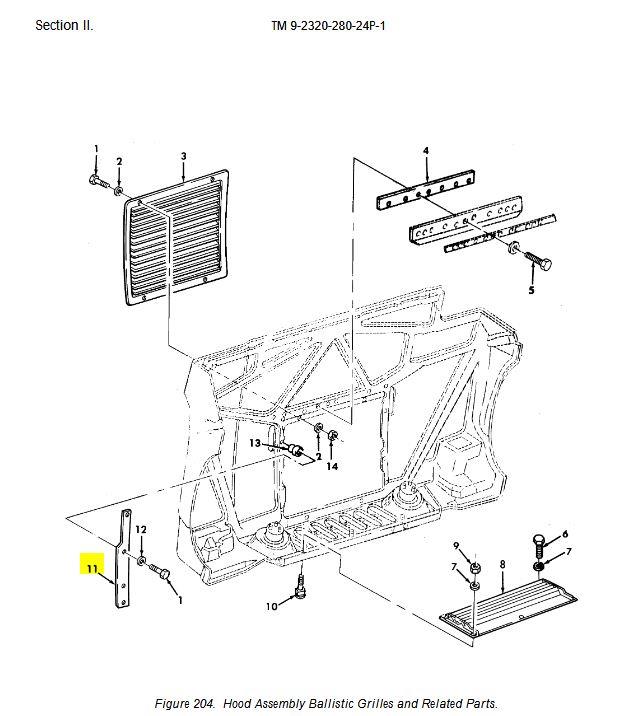 Section II. TM 9-2320-280-24P-1

1
2
3
4
5
13
2
14
12
11
1
10
9
7
8
6
7

Figure 204. Hood Assembly Ballistic Grilles and Related Parts.