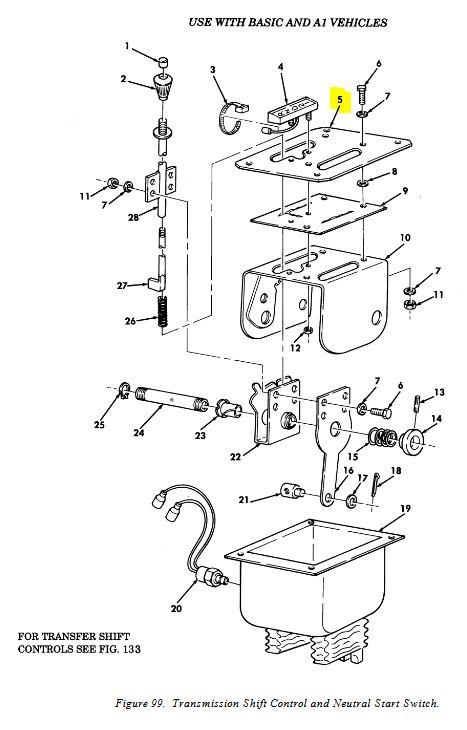 USE WITH BASIC AND A1 VEHICLES

1
2
3
4
5
6
7
8
9
10
11
7
28
27
26
7
11
12
25
24
23
22
7
6
13
14
15
16
17
18
21
19
20

FOR TRANSFER SHIFT CONTROLS SEE FIG. 133

Figure 99. Transmission Shift Control and Neutral Start Switch.