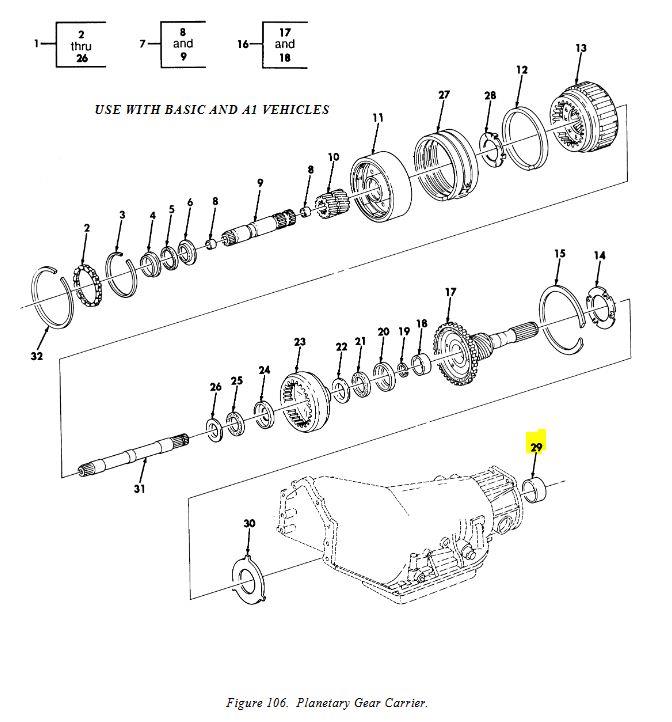 1 2 thru 26

7 8 and 9

16 17 and 18

USE WITH BASIC AND A1 VEHICLES

13
12
28
27
11
10
8
9
8
6
5
4
3
2
32

15
14
17
18
19
20
21
22
23
24
25
26
31

29
30

Figure 106. Planetary Gear Carrier.