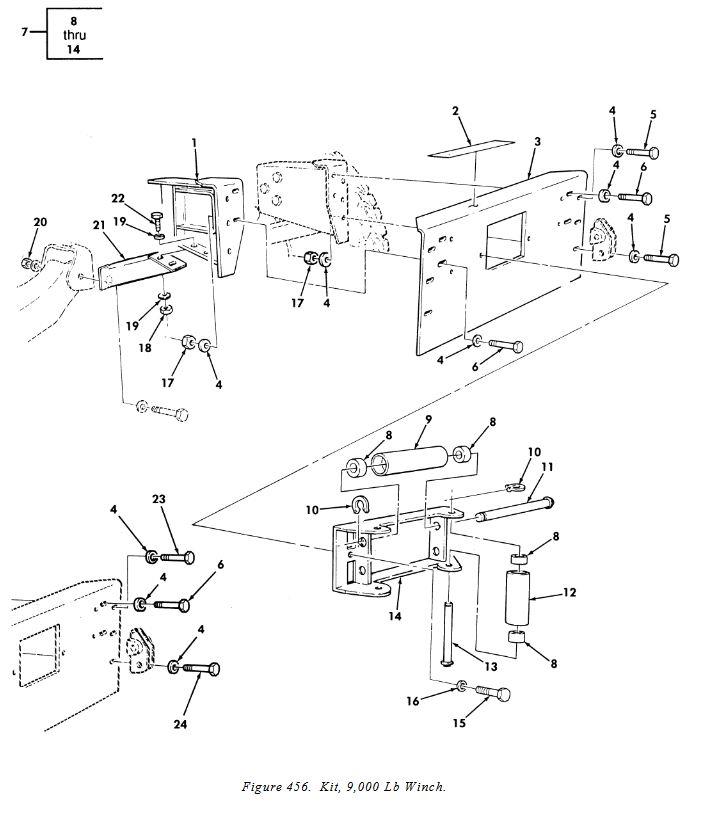 7
8
thru
14

1
2
3
4
5
4
6
4
5
22
19
20
21
17
4
19
18
17
4
4
6

9
8
8
10
11
10
8
12
14
13
8
16
15

4
23
4
6
4
24

Figure 456. Kit, 9,000 Lb Winch.