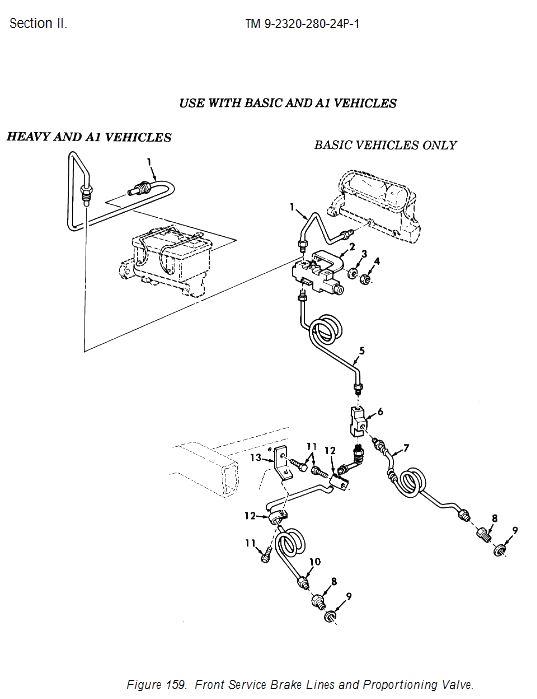 Section II.

TM 9-2320-280-24P-1

USE WITH BASIC AND A1 VEHICLES

HEAVY AND A1 VEHICLES

BASIC VEHICLES ONLY

1

1

2

3

4

5

6

7

8

9

13

11

12

12

11

10

8

9

Figure 159. Front Service Brake Lines and Proportioning Valve.