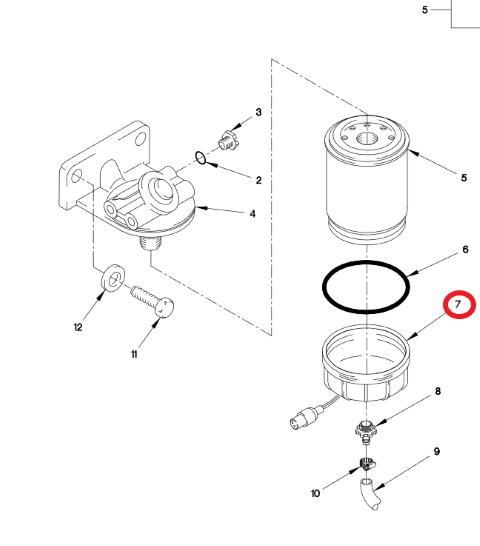 5
3
2
4
5
6
7
12
11
8
9
10