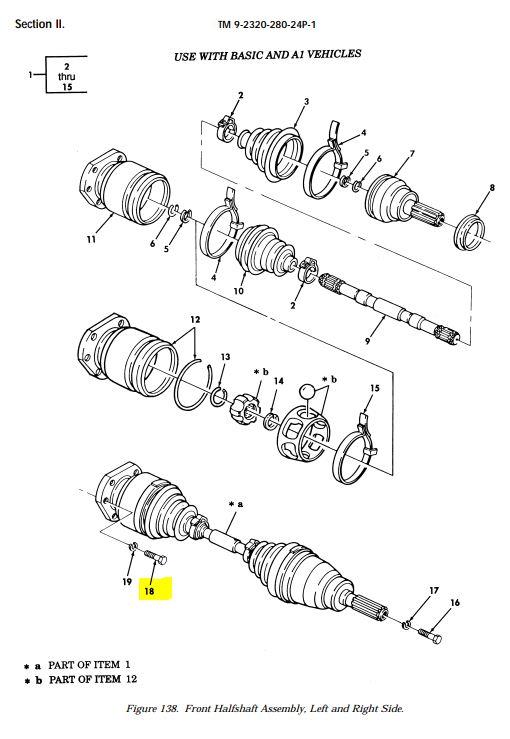 Section II.

TM 9-2320-280-24P-1

USE WITH BASIC AND A1 VEHICLES

1 2 thru 15

2

3

4

5

6

7

8

11

6

5

4

10

2

9

12

13

* b

14

* b

15

* a

19

18

17

16

* a PART OF ITEM 1
* b PART OF ITEM 12

Figure 138. Front Halfshaft Assembly, Left and Right Side.