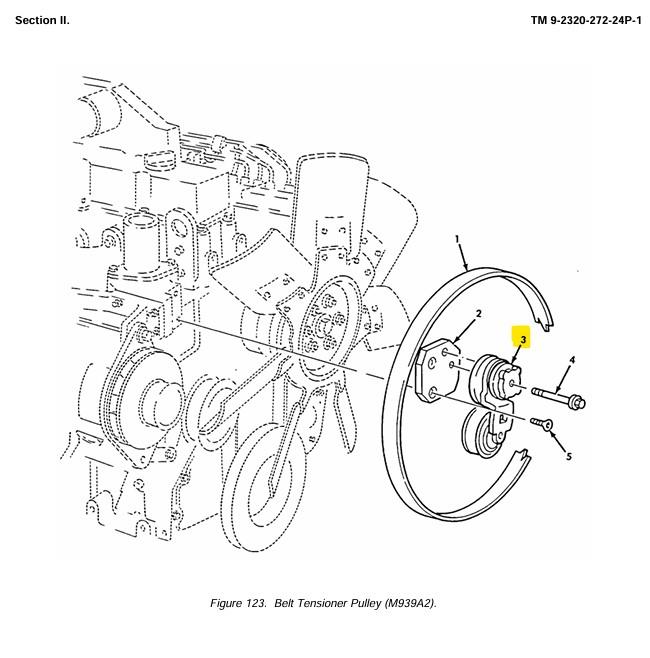 Section II.

TM 9-2320-272-24P-1

1

2

3

4

5

Figure 123. Belt Tensioner Pulley (M939A2).