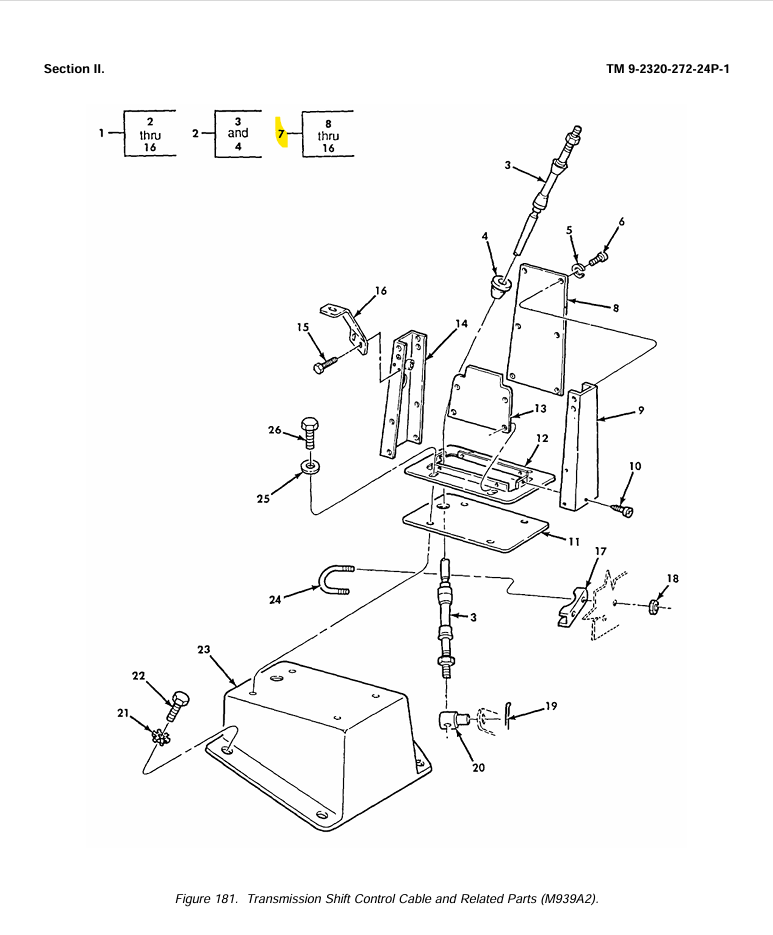 Section II.

TM 9-2320-272-24P-1

1 2 thru 16

2 3 and 4

7 8 thru 16

3

4

5

6

8

16

15

14

13

12

9

10

26

25

11

17

18

24

3

23

22

21

19

20

Figure 181. Transmission Shift Control Cable and Related Parts (M939A2).