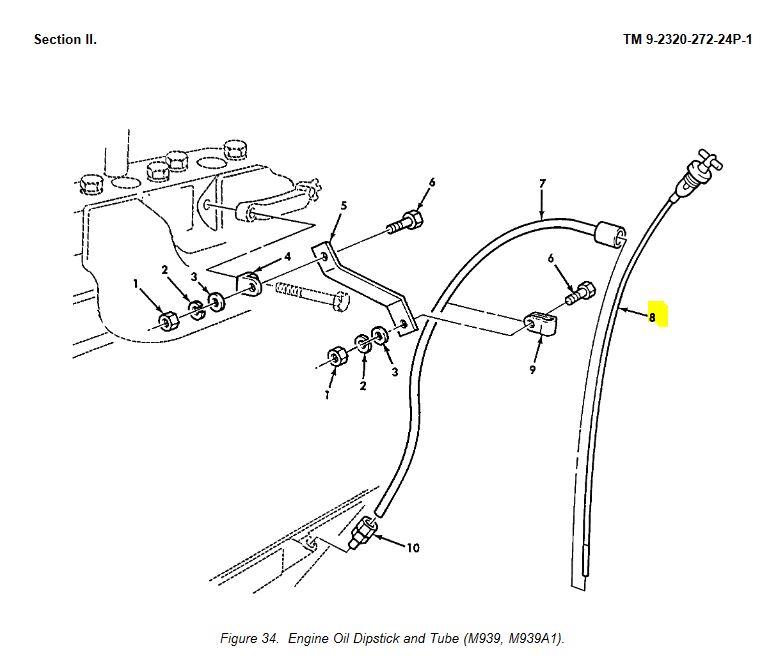 Section II.

TM 9-2320-272-24P-1

1
2
3
4
5
6
7
6
8
9
1
2
3
10

Figure 34. Engine Oil Dipstick and Tube (M939, M939A1).