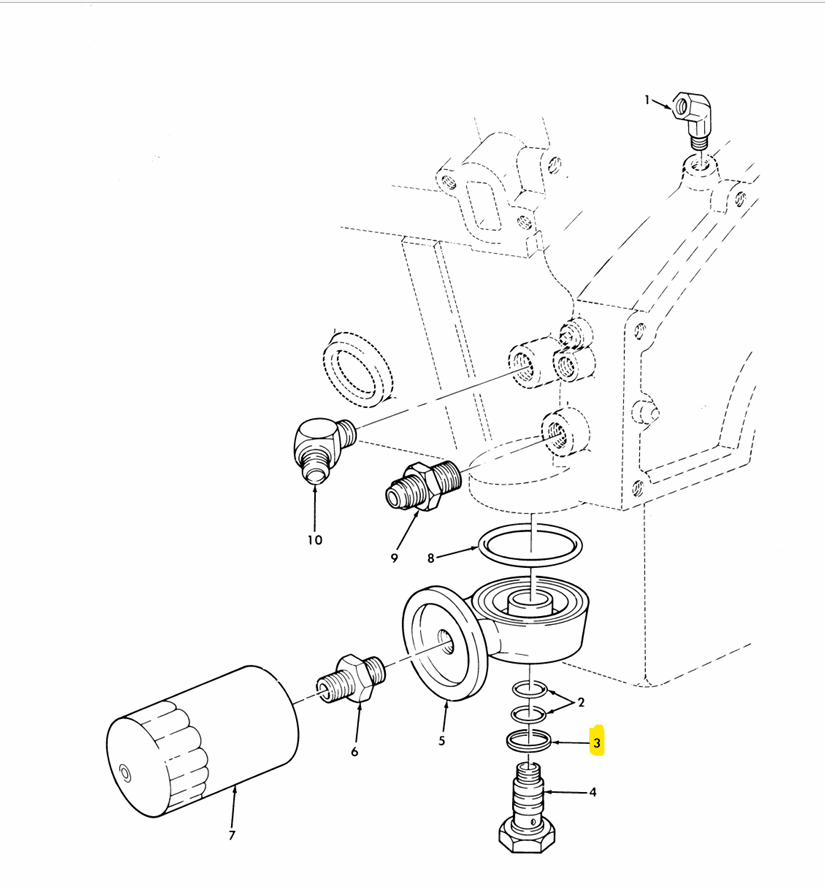 1
10
9
8
2
3
4
5
6
7