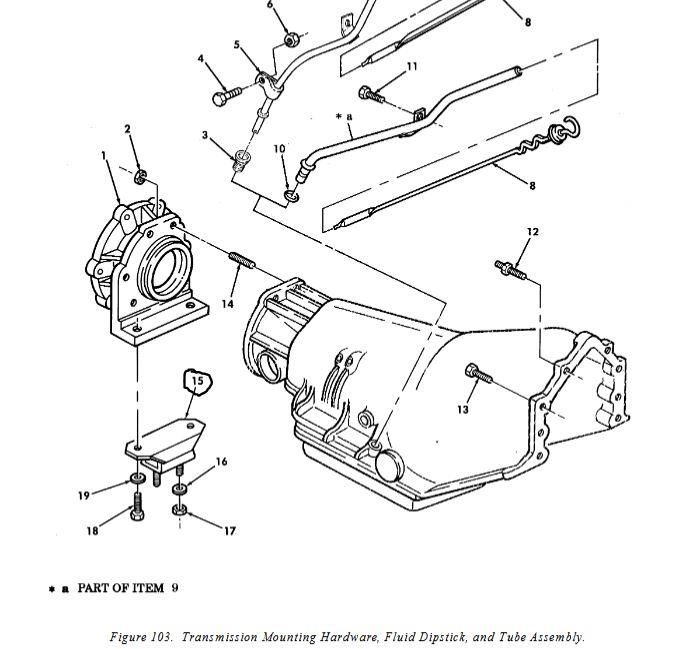 6
8
5
4
11
* a
2
3
10
1
8
12
14
15
13
16
19
18
17

* a PART OF ITEM 9

Figure 103. Transmission Mounting Hardware, Fluid Dipstick, and Tube Assembly.