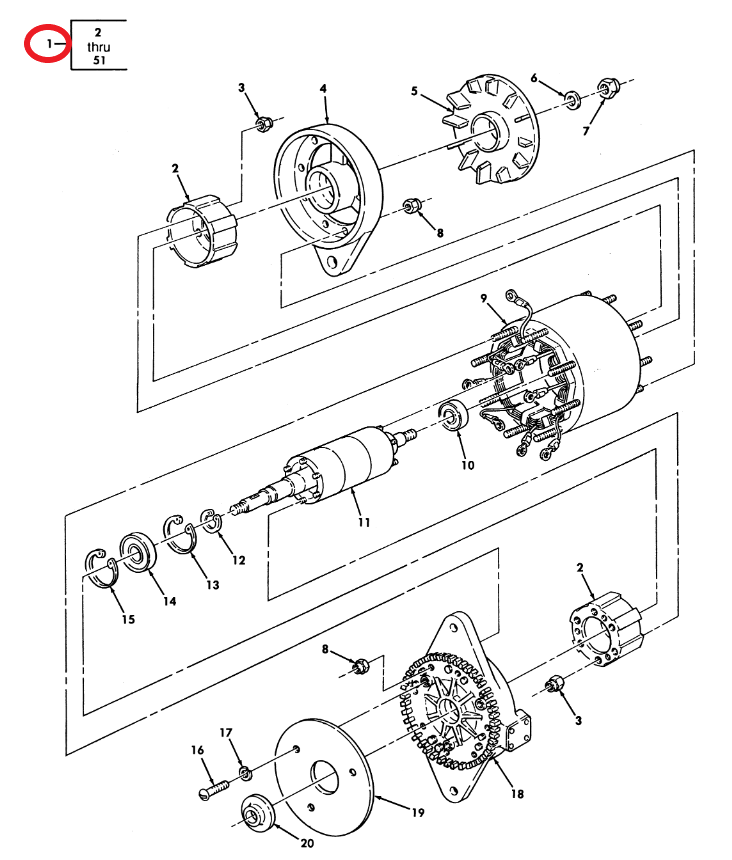 1
2
thru
51

3
4
5
6
7
2
8
9
10
11
12
13
14
15
2
8
3
16
17
18
19
20