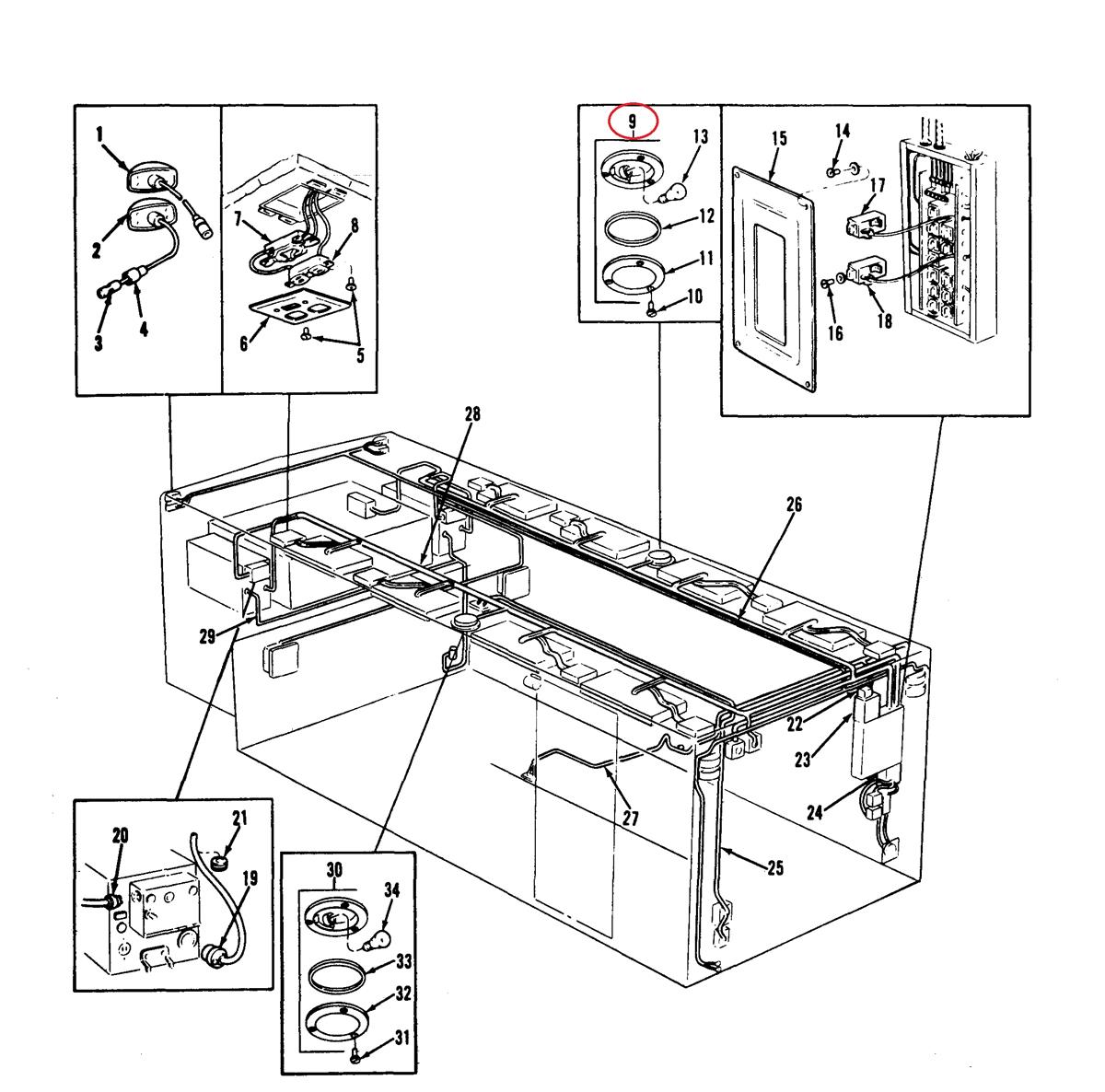 1
2
3
4
7
8
6
5
9
13
12
11
10
15
14
17
16
18
28
26
29
22
23
24
27
25
20
21
19
30
34
33
32
31