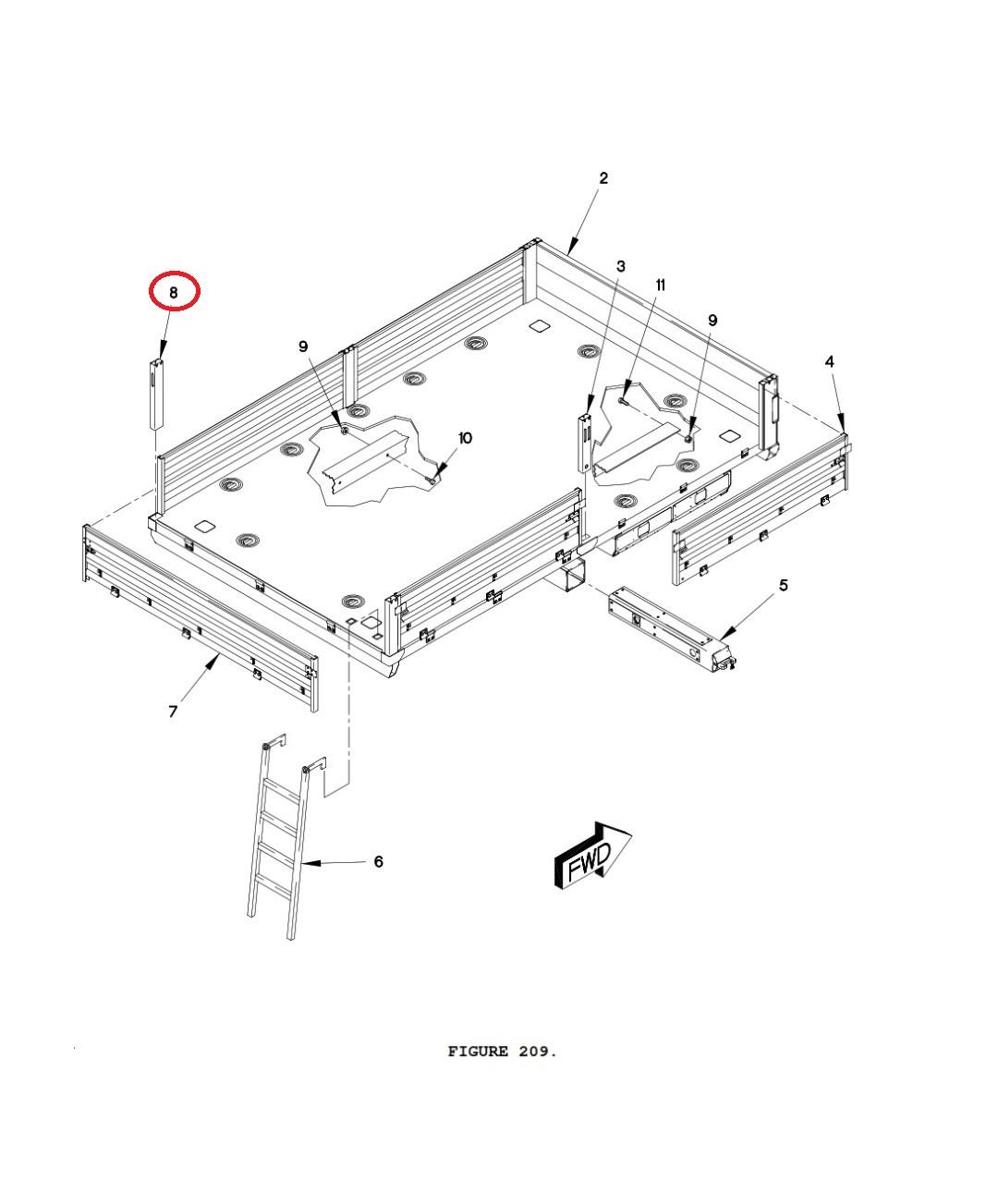 2

8

3

11

9

9

4

10

5

7

6

FWD

FIGURE 209.